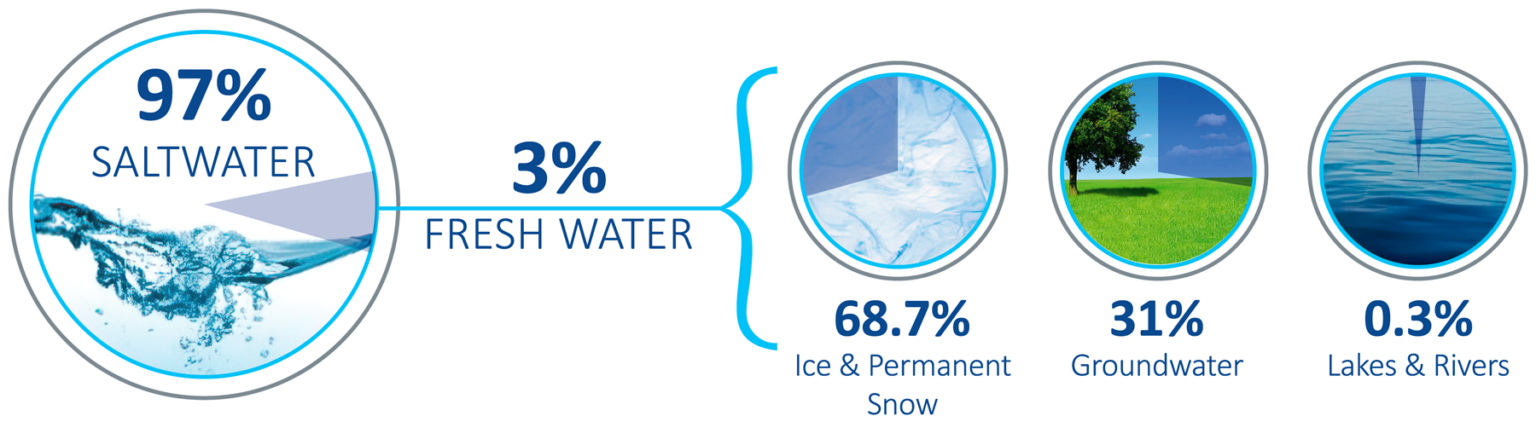 97%
SALTWATER

3%
FRESH WATER

68.7%
Ice & Permanent Snow

31%
Groundwater

0.3%
Lakes & Rivers