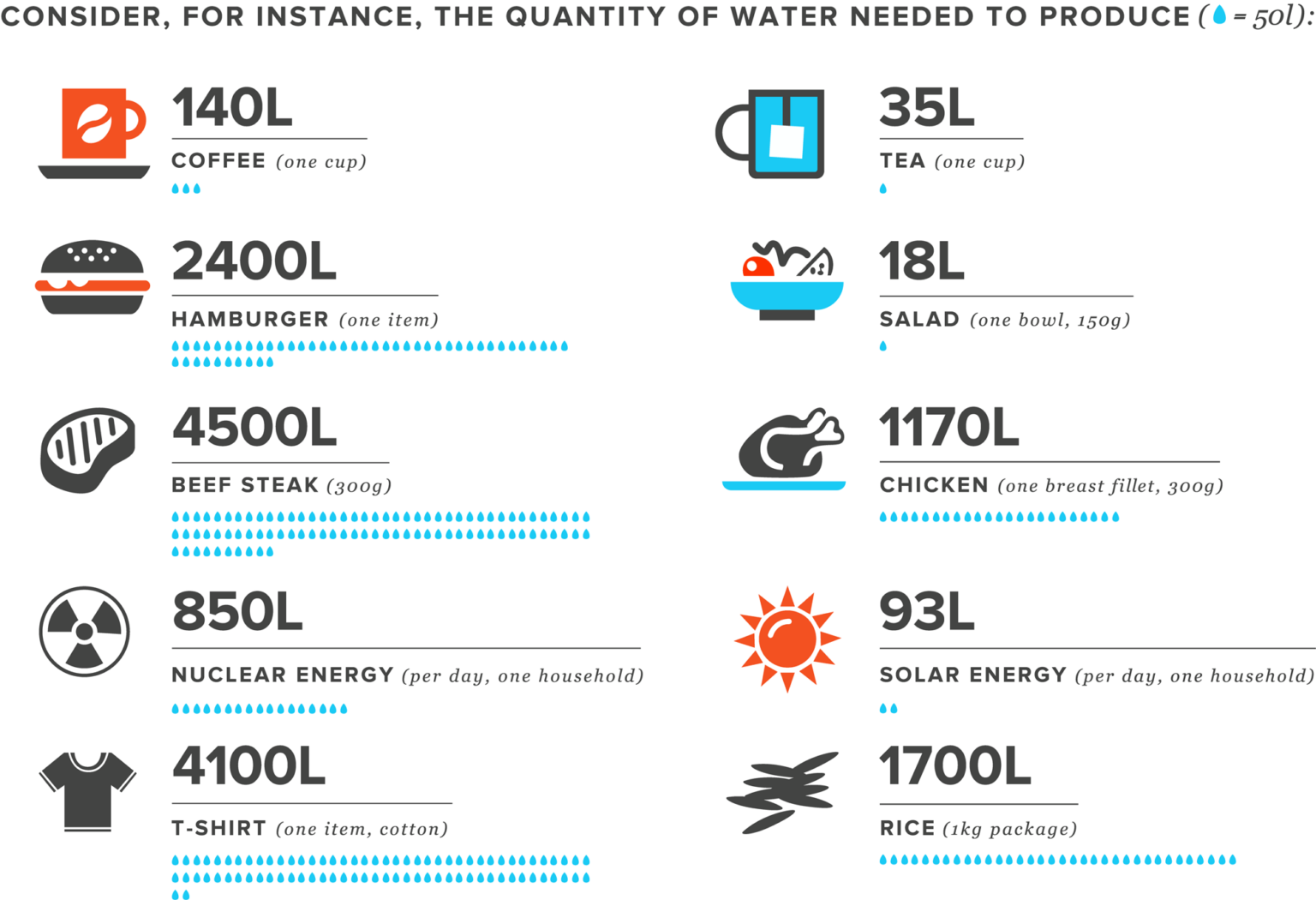 CONSIDER, FOR INSTANCE, THE QUANTITY OF WATER NEEDED TO PRODUCE ( = 50l):

140L
COFFEE (one cup)

2400L
HAMBURGER (one item)

4500L
BEEF STEAK (300g)

850L
NUCLEAR ENERGY (per day, one household)

4100L
T-SHIRT (one item, cotton)

35L
TEA (one cup)

18L
SALAD (one bowl, 150g)

1170L
CHICKEN (one breast fillet, 300g)

93L
SOLAR ENERGY (per day, one household)

1700L
RICE (1kg package)